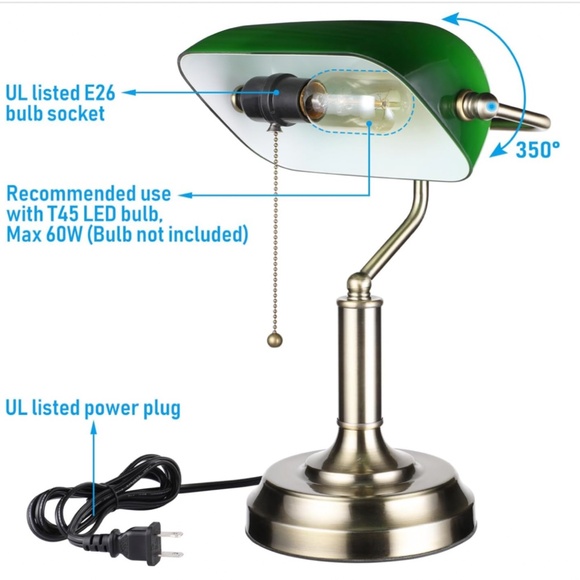 UL listed E26 bulb socket

350°

Recommended use with T45 LED bulb, Max 60W (Bulb not included)

UL listed power plug